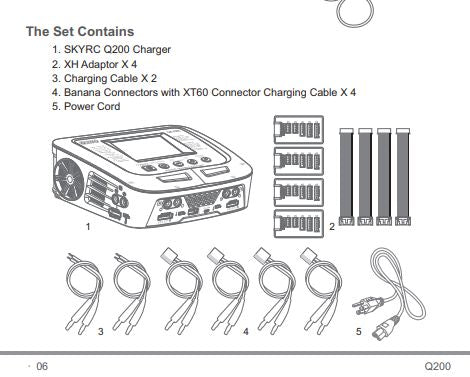 The Set Contains
1. SKYRC Q200 Charger
2. XH Adaptor X 4
3. Charging Cable X 2
4. Banana Connectors with XT60 Connector Charging Cable X 4
5. Power Cord

1

2

3

4

5

· 06

Q200